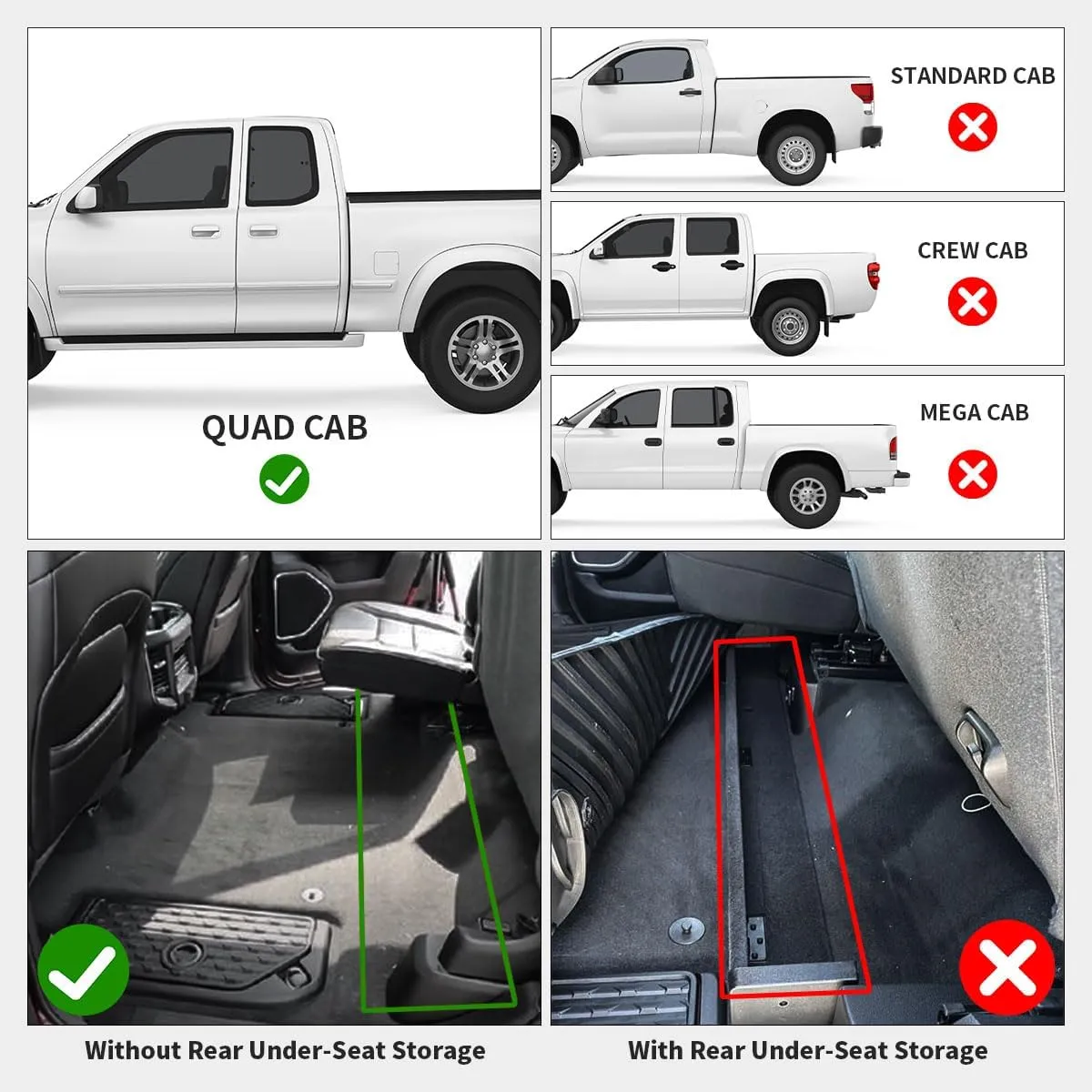 QUAD CAB

STANDARD CAB

CREW CAB

MEGA CAB

Without Rear Under-Seat Storage

With Rear Under-Seat Storage