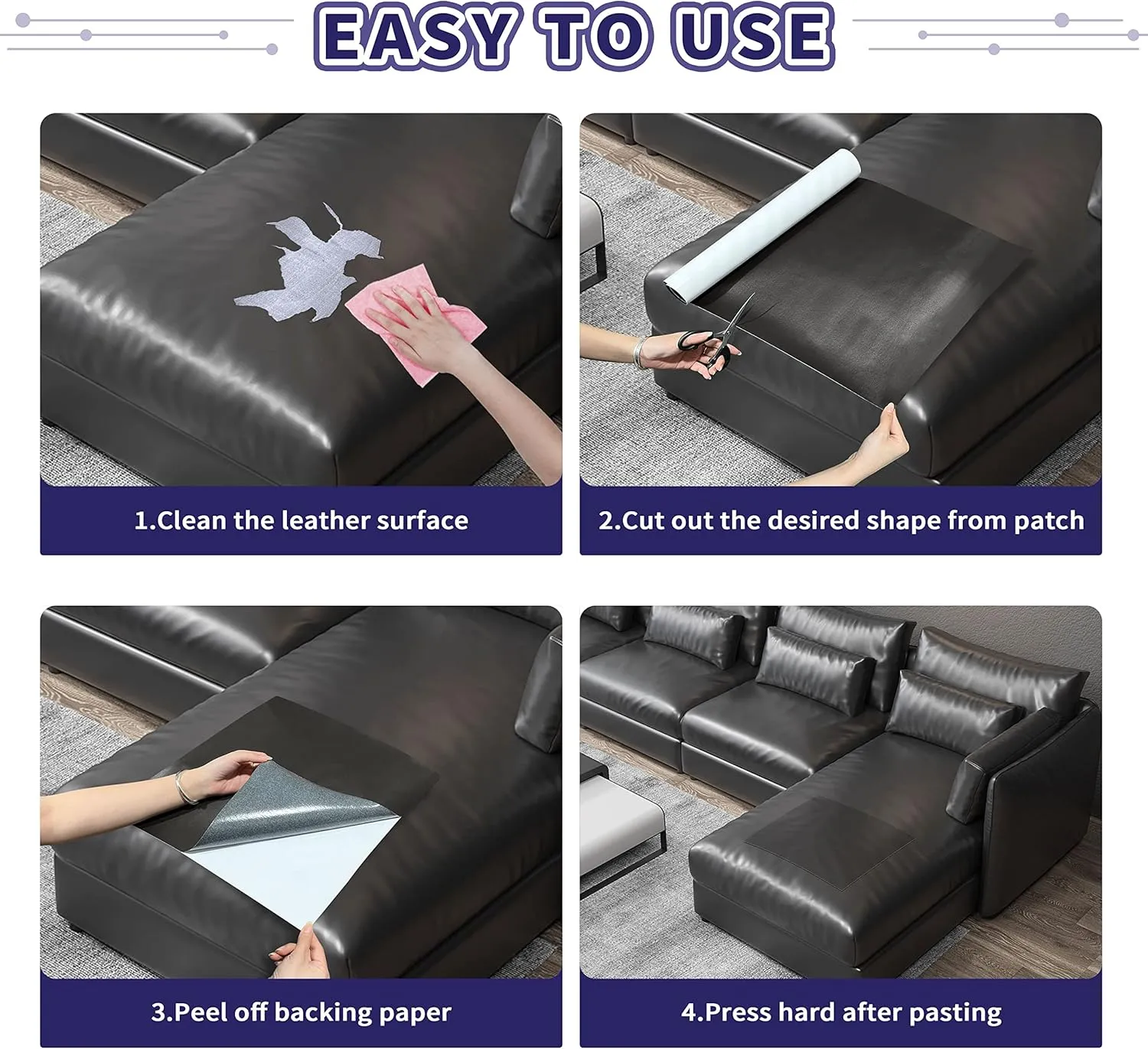 EASY TO USE

1.Clean the leather surface

2.Cut out the desired shape from patch

3.Peel off backing paper

4.Press hard after pasting