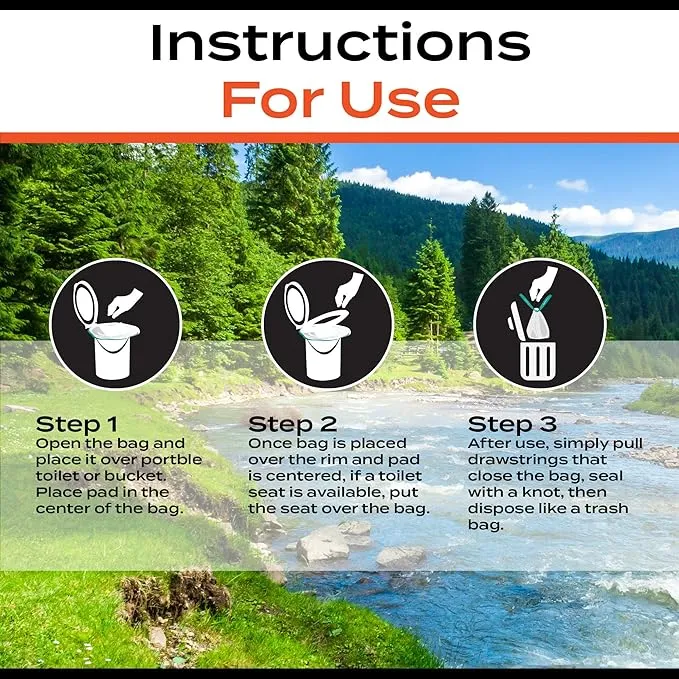 Instructions
For Use

Step 1
Open the bag and place it over portble toilet or bucket. Place pad in the center of the bag.

Step 2
Once bag is placed over the rim and pad is centered, if a toilet seat is available, put the seat over the bag.

Step 3
After use, simply pull drawstrings that close the bag, seal with a knot, then dispose like a trash bag.